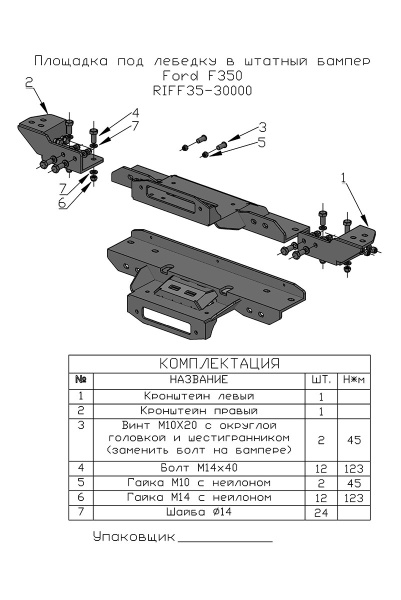 Площадка под лебедку в штатный бампер
Ford F350
RIFF35-30000

2
4
7
3
5
7
6
1

| КОМПЛЕКТАЦИЯ | | | |
|---|---|---|---|
| № | НАЗВАНИЕ | ШТ. | Н*м |
| 1 | Кронштейн левый | 1 | |
| 2 | Кронштейн правый | 1 | |
| 3 | Винт М10Х20 с округлой головкой и шестигранником (заменить болт на бампере) | 2 | 45 |
| 4 | Болт М14х40 | 12 | 123 |
| 5 | Гайка М10 с нейлоном | 2 | 45 |
| 6 | Гайка М14 с нейлоном | 12 | 123 |
| 7 | Шайба Ø14 | 24 | |

Упаковщик____________