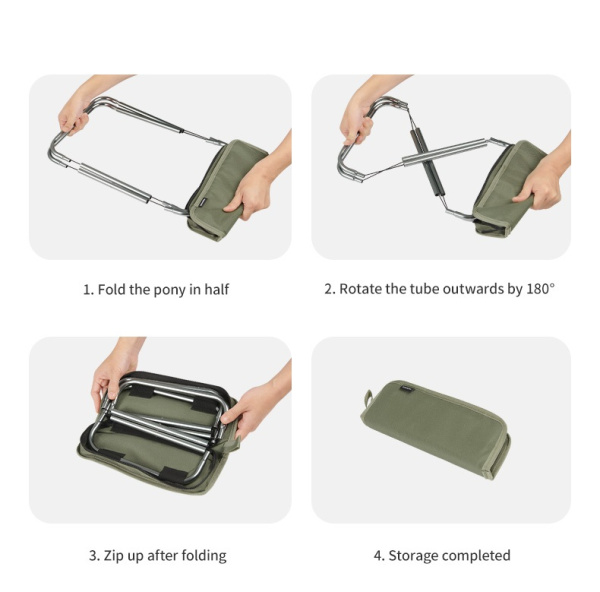 1. Fold the pony in half

2. Rotate the tube outwards by 180°

3. Zip up after folding

4. Storage completed